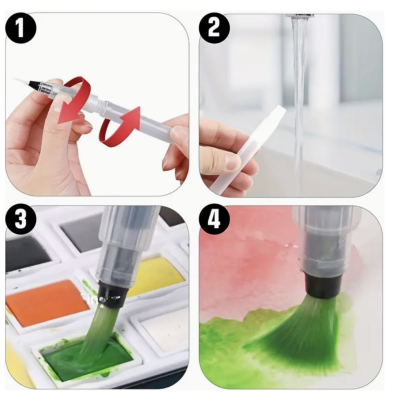 1
2
3
4